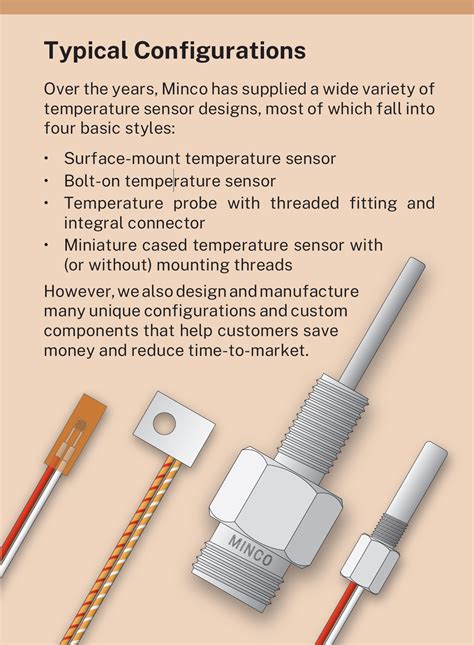 Typical Configurations

Over the years, Minco has supplied a wide variety of temperature sensor designs, most of which fall into four basic styles:

• Surface-mount temperature sensor
• Bolt-on temperature sensor
• Temperature probe with threaded fitting and integral connector
• Miniature cased temperature sensor with (or without) mounting threads

However, we also design and manufacture many unique configurations and custom components that help customers save money and reduce time-to-market.

MINCO