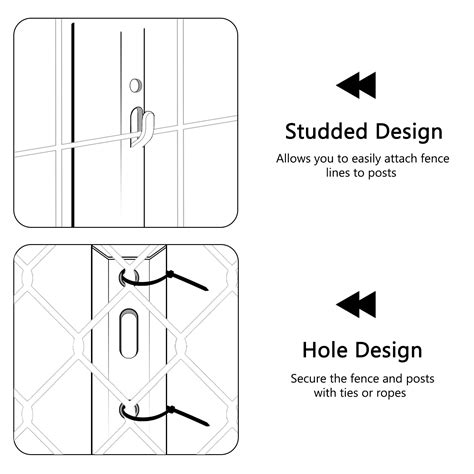 Studded Design

Allows you to easily attach fence lines to posts

Hole Design

Secure the fence and posts with ties or ropes