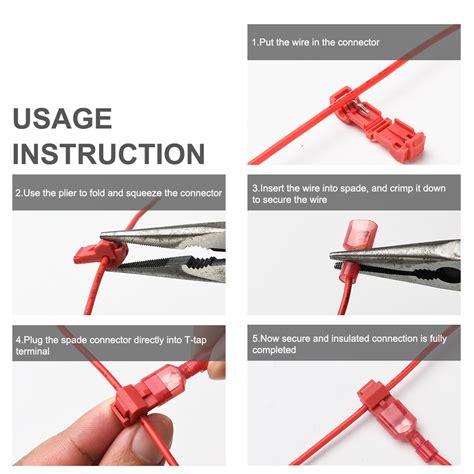 USAGE INSTRUCTION

1.Put the wire in the connector

2.Use the plier to fold and squeeze the connector

3.Insert the wire into spade, and crimp it down to secure the wire

4.Plug the spade connector directly into T-tap terminal

5.Now secure and insulated connection is fully completed