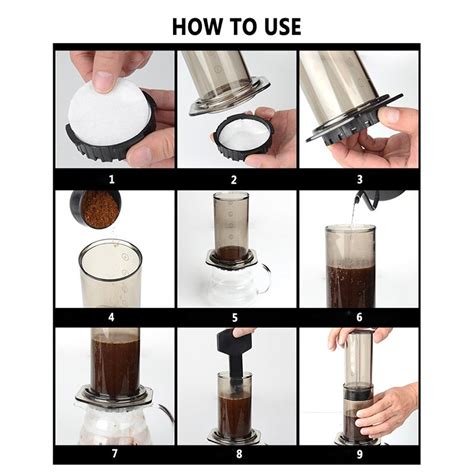 HOW TO USE

1

2

3

4

5

6

7

8

9