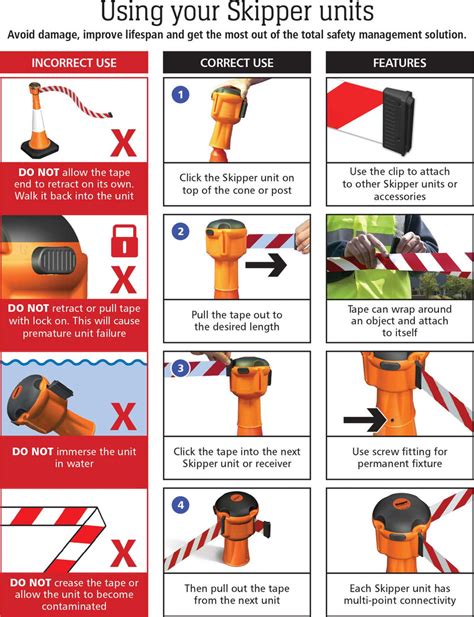 Using your Skipper units

Avoid damage, improve lifespan and get the most out of the total safety management solution.

INCORRECT USE

X

DO NOT allow the tape end to retract on its own. Walk it back into the unit

X

DO NOT retract or pull tape with lock on. This will cause premature unit failure

X

DO NOT immerse the unit in water

X

DO NOT crease the tape or allow the unit to become contaminated

CORRECT USE

1

Click the Skipper unit on top of the cone or post

2

Pull the tape out to the desired length

3

Click the tape into the next Skipper unit or receiver

4

Then pull out the tape from the next unit

FEATURES

Use the clip to attach to other Skipper units or accessories

Tape can wrap around an object and attach to itself

Use screw fitting for permanent fixture

Each Skipper unit has multi-point connectivity