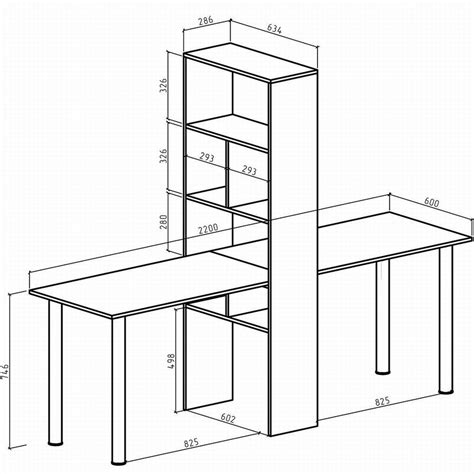 286
634
326
326
293
293
280
2200
600
746
498
602
825
825