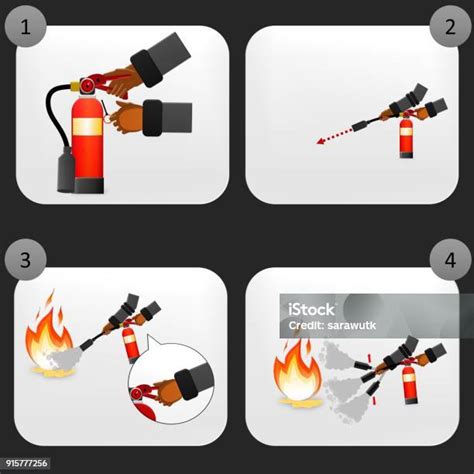 1

2

3

4

iStock
Credit: sarawutk

915777256