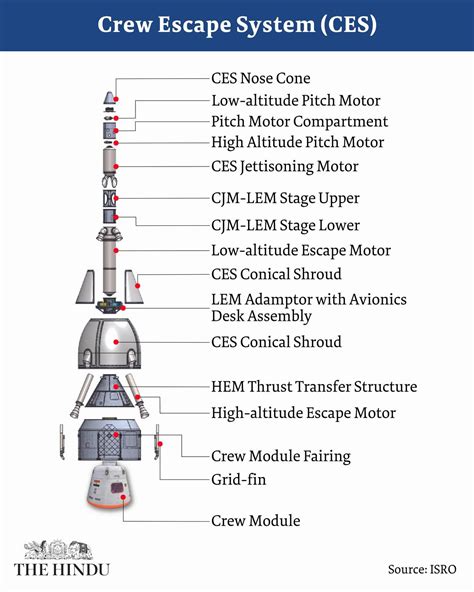 Crew Escape System (CES)

CES Nose Cone
Low-altitude Pitch Motor
Pitch Motor Compartment
High Altitude Pitch Motor
CES Jettisoning Motor
CJM-LEM Stage Upper
CJM-LEM Stage Lower
Low-altitude Escape Motor
CES Conical Shroud
LEM Adamptor with Avionics Desk Assembly
CES Conical Shroud
HEM Thrust Transfer Structure
High-altitude Escape Motor
Crew Module Fairing
Grid-fin
Crew Module

THE HINDU

Source: ISRO