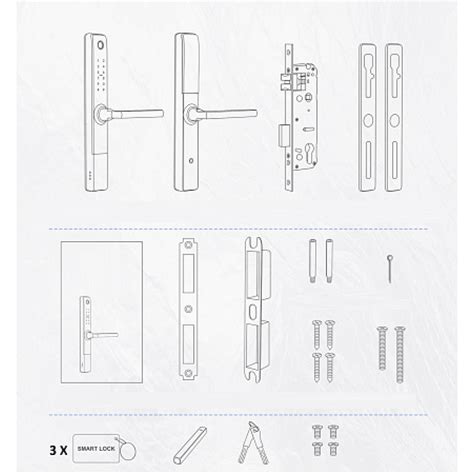 3 X
SMART LOCK