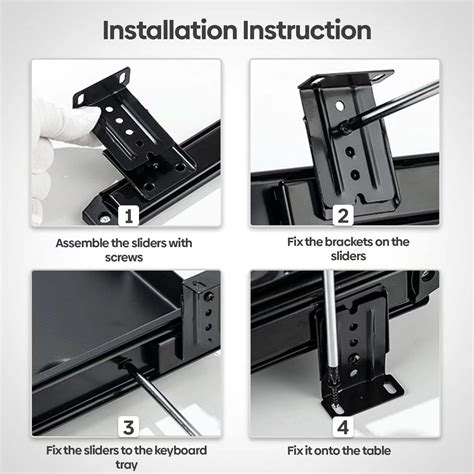 Installation Instruction

1

Assemble the sliders with screws

2

Fix the brackets on the sliders

3

Fix the sliders to the keyboard tray

4

Fix it onto the table