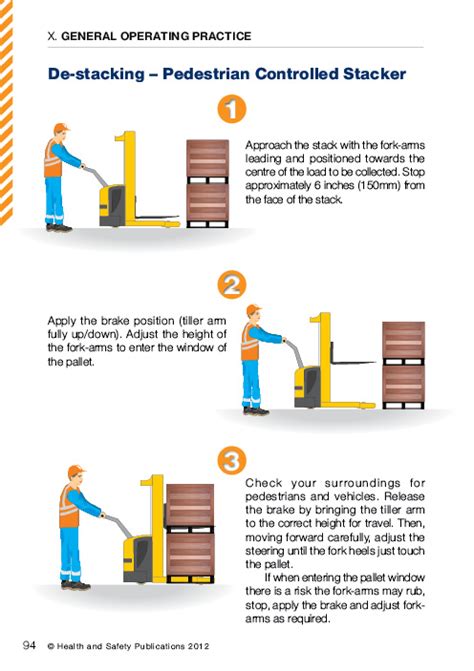 X. GENERAL OPERATING PRACTICE

De-stacking – Pedestrian Controlled Stacker

1

Approach the stack with the fork-arms leading and positioned towards the centre of the load to be collected. Stop approximately 6 inches (150mm) from the face of the stack.

2

Apply the brake position (tiller arm fully up/down). Adjust the height of the fork-arms to enter the window of the pallet.

3

Check your surroundings for pedestrians and vehicles. Release the brake by bringing the tiller arm to the correct height for travel. Then, moving forward carefully, adjust the steering until the fork heels just touch the pallet.

If when entering the pallet window there is a risk the fork-arms may rub, stop, apply the brake and adjust fork-arms as required.

94 © Health and Safety Publications 2012