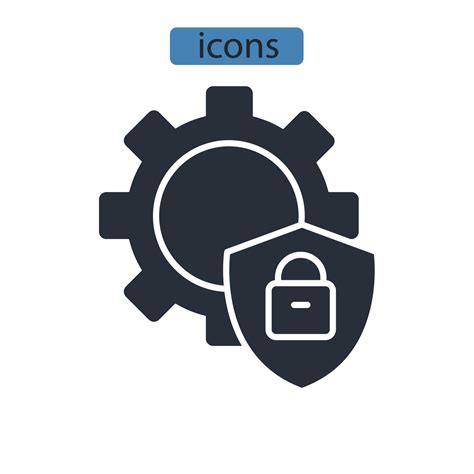 icons