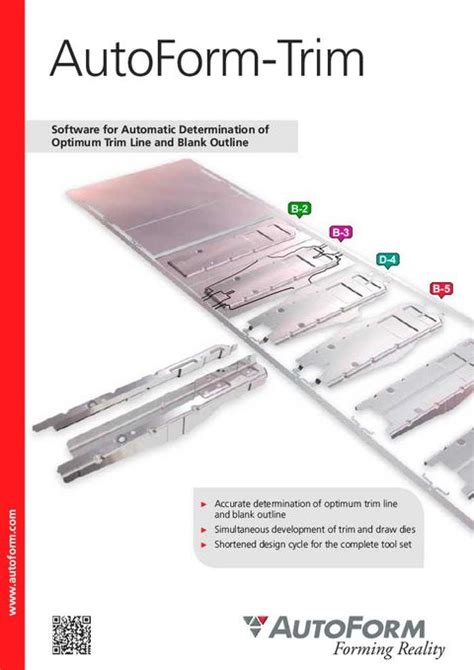 AutoForm-Trim

Software for Automatic Determination of Optimum Trim Line and Blank Outline

B-2

B-3

D-4

B-5

► Accurate determination of optimum trim line and blank outline
► Simultaneous development of trim and draw dies
► Shortened design cycle for the complete tool set

www.autoform.com

AUTOFORM
Forming Reality