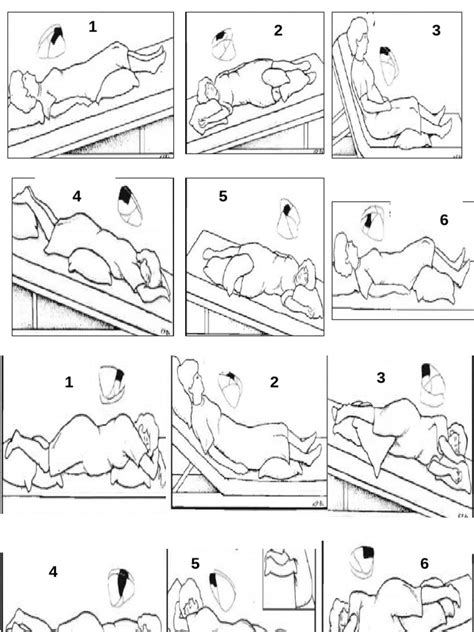 1

2

3

4

5

6

1

2

3

4

5

6