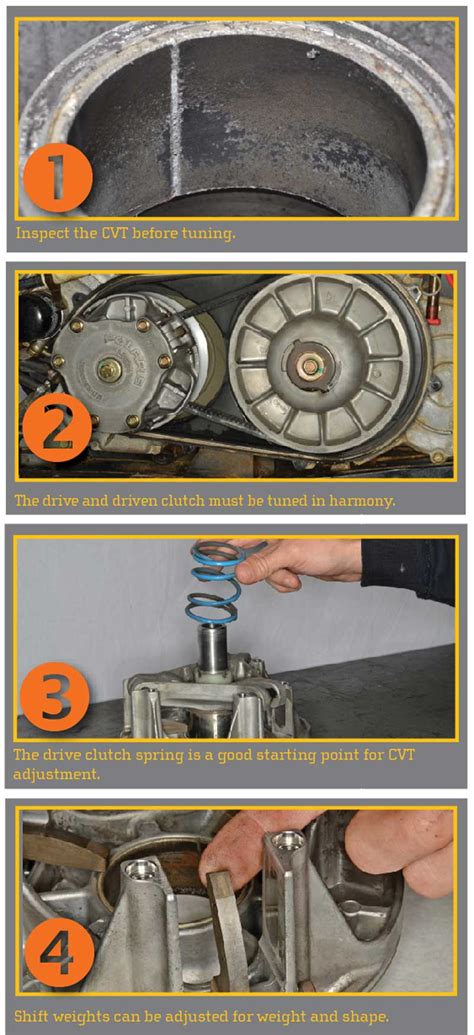 1

Inspect the CVT before tuning.

2

The drive and driven clutch must be tuned in harmony.

3

The drive clutch spring is a good starting point for CVT adjustment.

4

Shift weights can be adjusted for weight and shape.