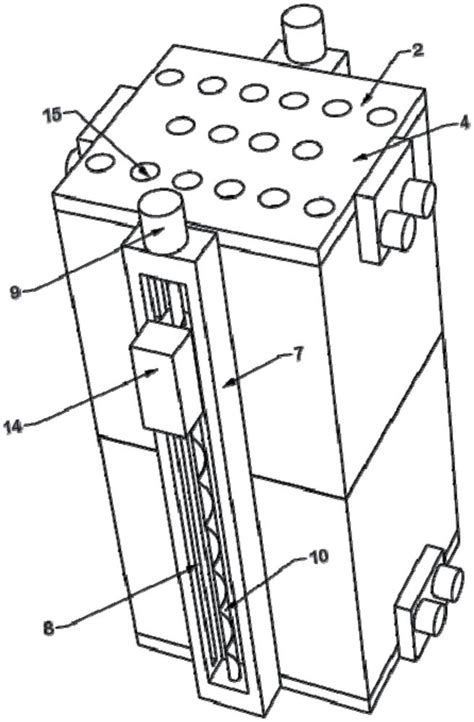 2
15
4
9
7
14
10
8