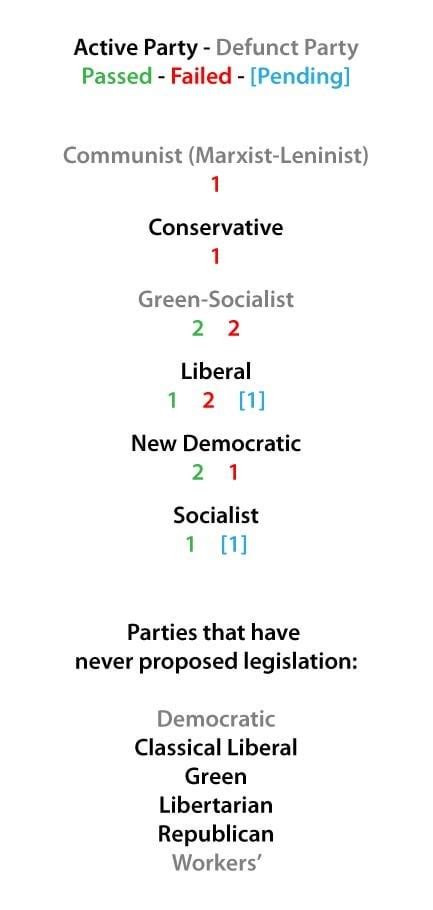 Active Party - Defunct Party
Passed - Failed - [Pending]

Communist (Marxist-Leninist)
1

Conservative
1

Green-Socialist
2 2

Liberal
1 2 [1]

New Democratic
2 1

Socialist
1 [1]

Parties that have never proposed legislation:

Democratic
Classical Liberal
Green
Libertarian
Republican
Workers'