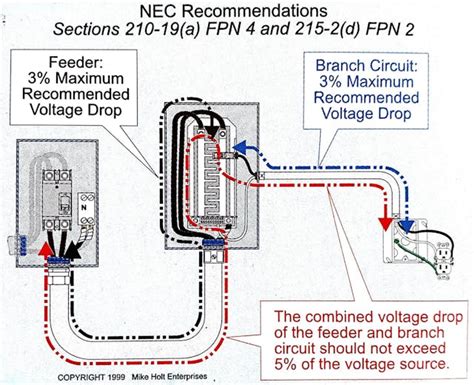 NEC Recommendations
Sections 210-19(a) FPN 4 and 215-2(d) FPN 2

Feeder: 3% Maximum Recommended Voltage Drop

Branch Circuit: 3% Maximum Recommended Voltage Drop

N

The combined voltage drop of the feeder and branch circuit should not exceed 5% of the voltage source.

COPYRIGHT 1999 Mike Holt Enterprises