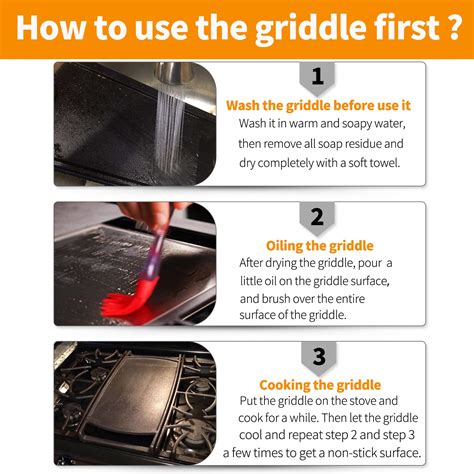 How to use the griddle first ?

1

Wash the griddle before use it

Wash it in warm and soapy water, then remove all soap residue and dry completely with a soft towel.

2

Oiling the griddle

After drying the griddle, pour a little oil on the griddle surface, and brush over the entire surface of the griddle.

3

Cooking the griddle

Put the griddle on the stove and cook for a while. Then let the griddle cool and repeat step 2 and step 3 a few times to get a non-stick surface.