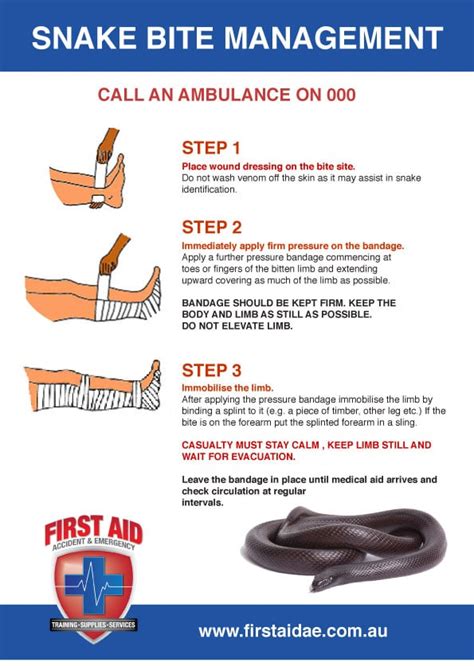 SNAKE BITE MANAGEMENT

CALL AN AMBULANCE ON 000

STEP 1

Place wound dressing on the bite site.
Do not wash venom off the skin as it may assist in snake identification.

STEP 2

Immediately apply firm pressure on the bandage.
Apply a further pressure bandage commencing at toes or fingers of the bitten limb and extending upward covering as much of the limb as possible.

BANDAGE SHOULD BE KEPT FIRM. KEEP THE BODY AND LIMB AS STILL AS POSSIBLE. DO NOT ELEVATE LIMB.

STEP 3

Immobilise the limb.
After applying the pressure bandage immobilise the limb by binding a splint to it (e.g. a piece of timber, other leg etc.) If the bite is on the forearm put the splinted forearm in a sling.

CASUALTY MUST STAY CALM , KEEP LIMB STILL AND WAIT FOR EVACUATION.

Leave the bandage in place until medical aid arrives and check circulation at regular intervals.

FIRST AID
ACCIDENT & EMERGENCY
TRAINING-SUPPLIES-SERVICES

www.firstaidae.com.au