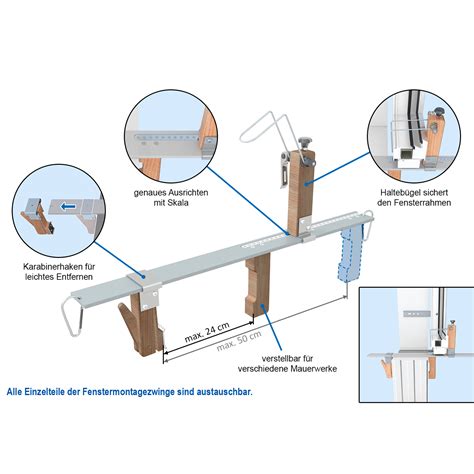 genaues Ausrichten mit Skala

Haltebügel sichert den Fensterrahmen

Karabinerhaken für leichtes Entfernen

max. 24 cm

max. 50 cm

verstellbar für verschiedene Mauerwerke

Alle Einzelteile der Fenstermontagezwinge sind austauschbar.