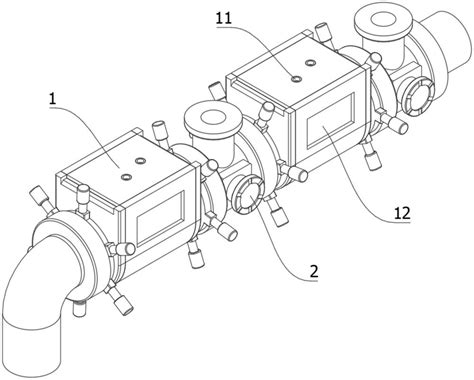 11
1
12
2