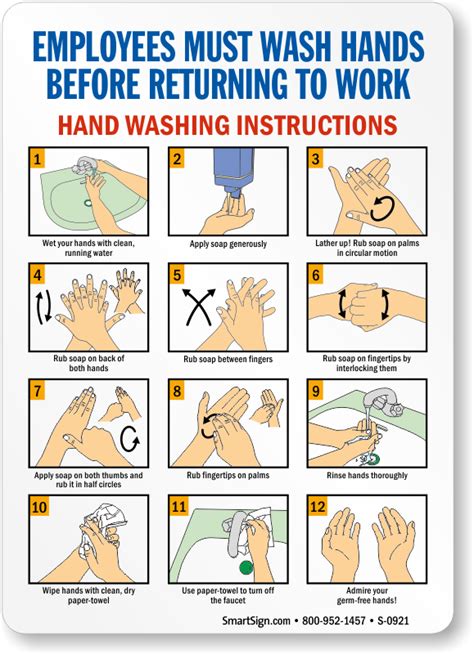 EMPLOYEES MUST WASH HANDS BEFORE RETURNING TO WORK

HAND WASHING INSTRUCTIONS

1
Wet your hands with clean, running water

2
Apply soap generously

3
Lather up! Rub soap on palms in circular motion

4
Rub soap on back of both hands

5
Rub soap between fingers

6
Rub soap on fingertips by interlocking them

7
Apply soap on both thumbs and rub it in half circles

8
Rub fingertips on palms

9
Rinse hands thoroughly

10
Wipe hands with clean, dry paper-towel

11
Use paper-towel to turn off the faucet

12
Admire your germ-free hands!

SmartSign.com • 800-952-1457 • S-0921