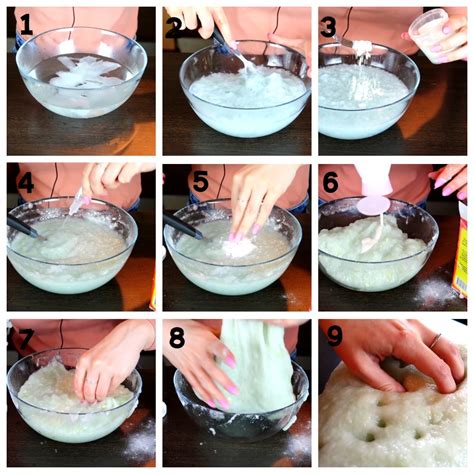 1
2
3
4
5
6
7
8
9