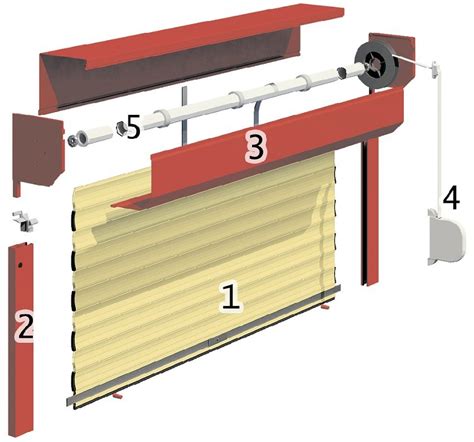 5
3
4
1
2