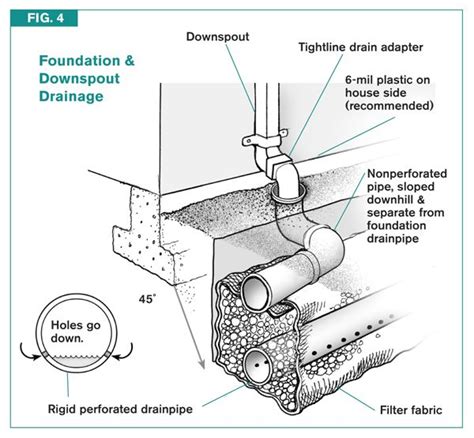 FIG. 4

Foundation & Downspout Drainage

Downspout

Tightline drain adapter

6-mil plastic on house side (recommended)

Nonperforated pipe, sloped downhill & separate from foundation drainpipe

45°

Holes go down.

Rigid perforated drainpipe

Filter fabric