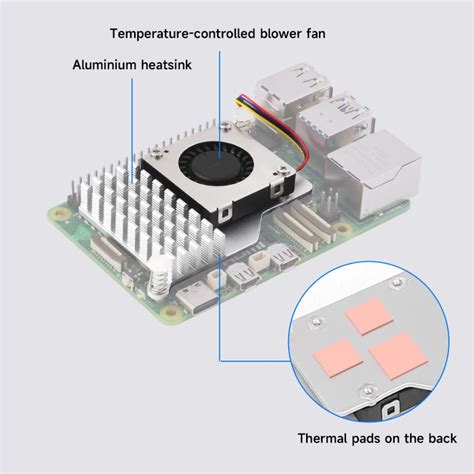 Temperature-controlled blower fan

Aluminium heatsink

Thermal pads on the back