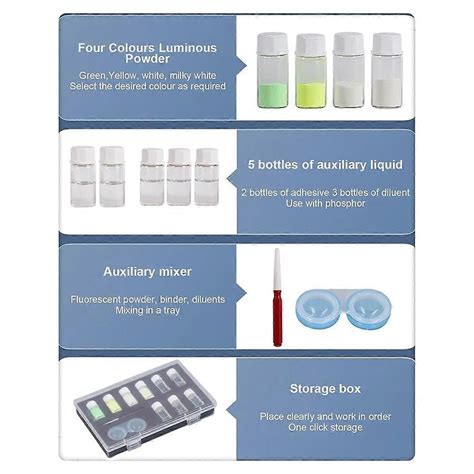 Four Colours Luminous Powder

Green,Yellow, white, milky white
Select the desired colour as required

5 bottles of auxiliary liquid

2 bottles of adhesive 3 bottles of diluent
Use with phosphor

Auxiliary mixer

Fluorescent powder, binder, diluents
Mixing in a tray

Storage box

Place clearly and work in order
One click storage