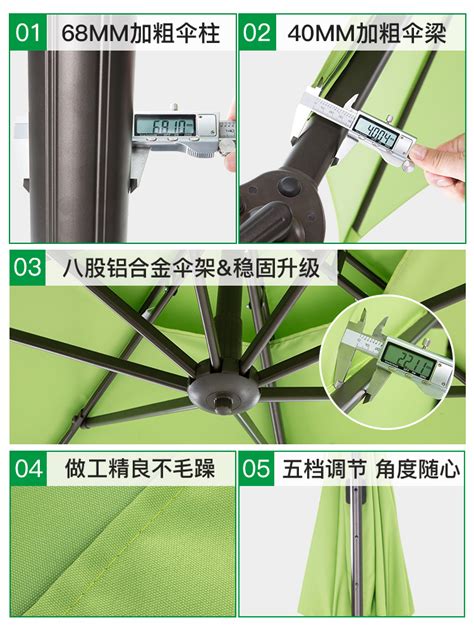 01 68MM加粗伞柱

68.10

02 40MM加粗伞梁

40.04

03 八股铝合金伞架&稳固升级

22.11

04 做工精良不毛躁

05 五档调节 角度随心