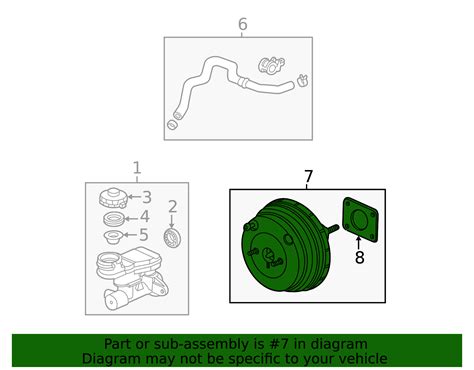 6

1

3

4

5

2

7

8

Part or sub-assembly is #7 in diagram
Diagram may not be specific to your vehicle