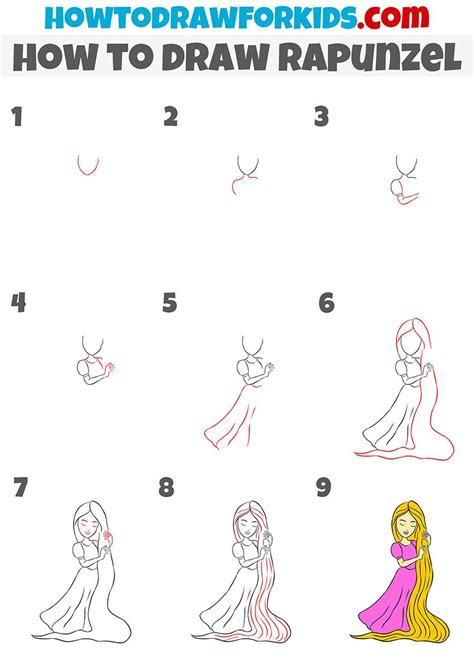 HOWTODRAWFORKIDS.com
HOW TO DRAW RAPUNZEL

1

2

3

4

5

6

7

8

9