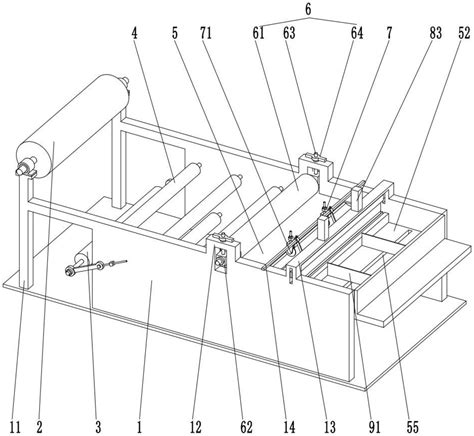 6
4 5 71 61 63 64 7 83 52
11 2 3 1 12 62 14 13 91 55