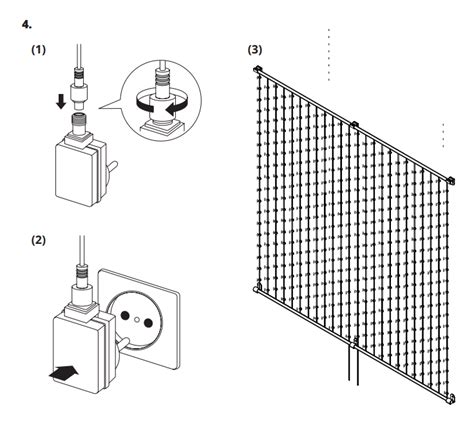 4.

(1)

(2)

(3)