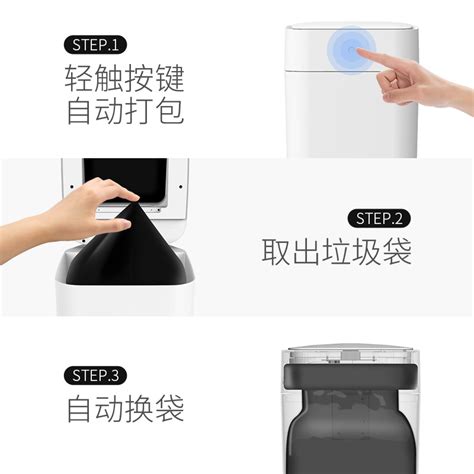 STEP.1
轻触按键
自动打包

STEP.2
取出垃圾袋

STEP.3
自动换袋