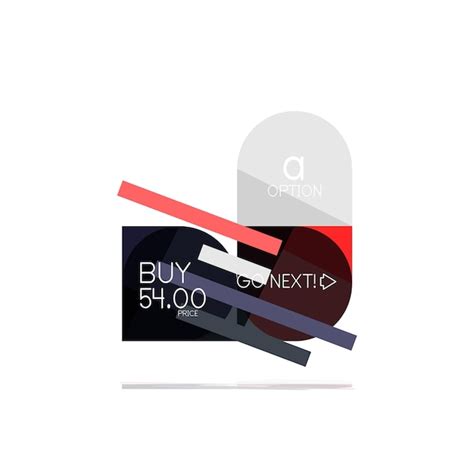 a
OPTION

BUY
54.00
PRICE

GO NEXT!