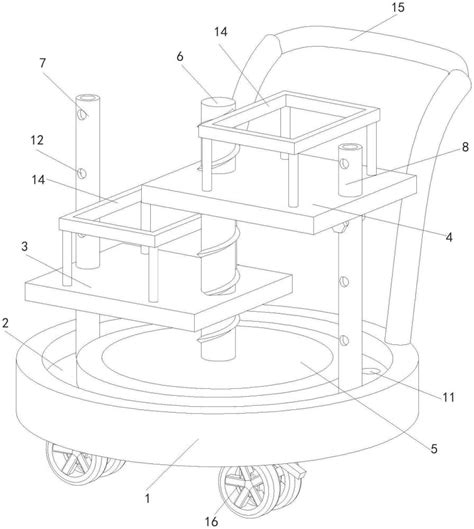 15
14
7
6
12
8
14
4
3
2
11
5
1
16