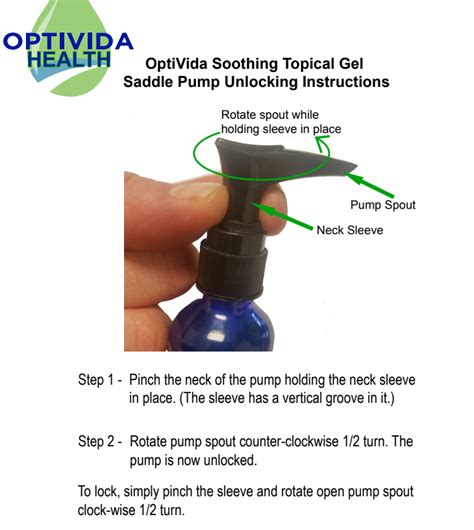 OPTIVIDA
HEALTH

OptiVida Soothing Topical Gel
Saddle Pump Unlocking Instructions

Rotate spout while holding sleeve in place

Pump Spout

Neck Sleeve

Step 1 - Pinch the neck of the pump holding the neck sleeve in place. (The sleeve has a vertical groove in it.)

Step 2 - Rotate pump spout counter-clockwise 1/2 turn. The pump is now unlocked.

To lock, simply pinch the sleeve and rotate open pump spout clock-wise 1/2 turn.