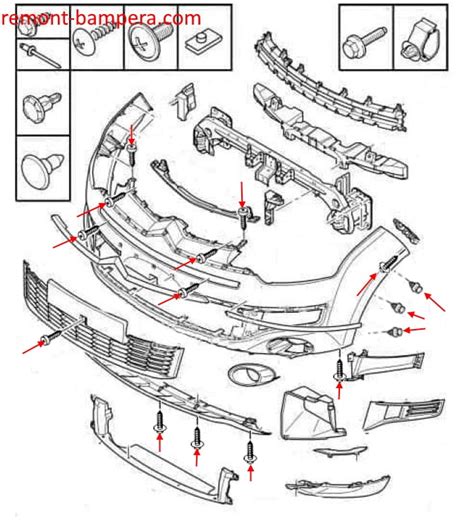 remont-bampera.com