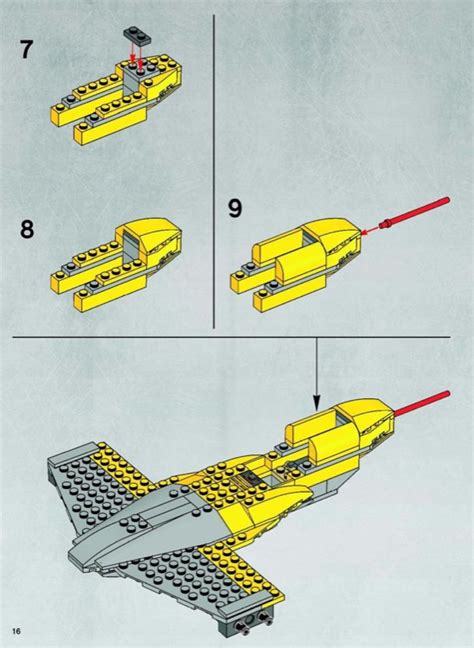 7

8

9

16