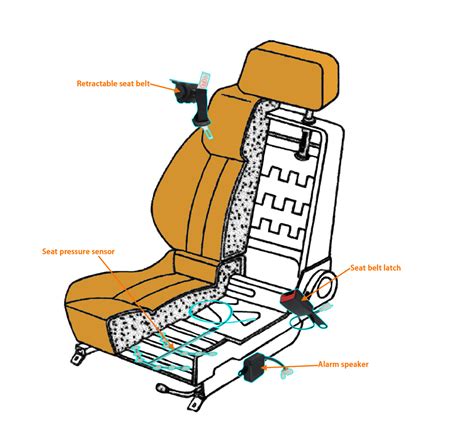 Retractable seat belt

Seat pressure sensor

Seat belt latch

Alarm speaker