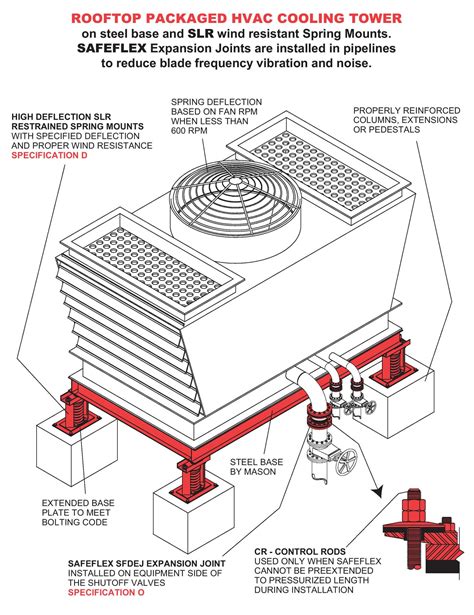 ROOFTOP PACKAGED HVAC COOLING TOWER
on steel base and SLR wind resistant Spring Mounts.
SAFEFLEX Expansion Joints are installed in pipelines to reduce blade frequency vibration and noise.

HIGH DEFLECTION SLR RESTRAINED SPRING MOUNTS WITH SPECIFIED DEFLECTION AND PROPER WIND RESISTANCE
SPECIFICATION D

SPRING DEFLECTION BASED ON FAN RPM WHEN LESS THAN 600 RPM

PROPERLY REINFORCED COLUMNS, EXTENSIONS OR PEDESTALS

STEEL BASE BY MASON

EXTENDED BASE PLATE TO MEET BOLTING CODE

SAFEFLEX SFDEJ EXPANSION JOINT INSTALLED ON EQUIPMENT SIDE OF THE SHUTOFF VALVES
SPECIFICATION O

CR - CONTROL RODS
USED ONLY WHEN SAFEFLEX CANNOT BE PREEXTENDED TO PRESSURIZED LENGTH DURING INSTALLATION