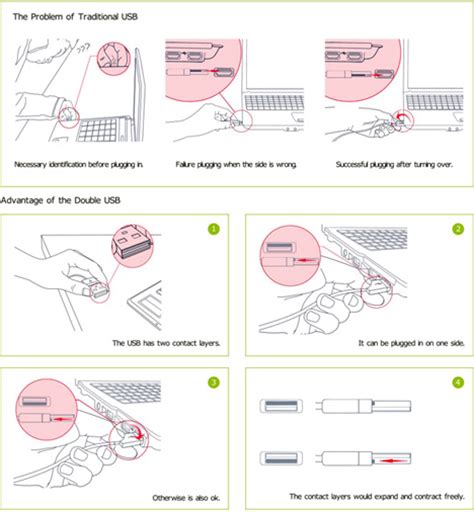 The Problem of Traditional USB

???

Necessary identification before plugging in.

Failure plugging when the side is wrong.

Successful plugging after turning over.

Advantage of the Double USB

1

The USB has two contact layers.

2

It can be plugged in on one side.

3

Otherwise is also ok.

4

The contact layers would expand and contract freely.