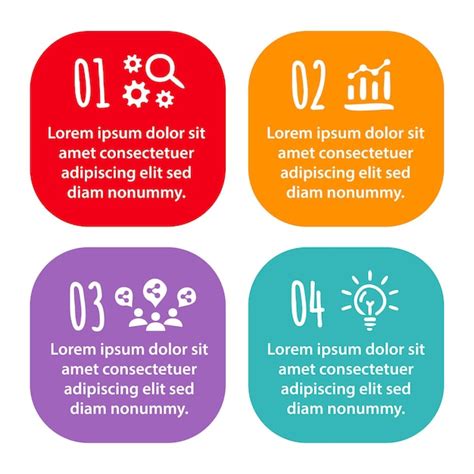 01

Lorem ipsum dolor sit amet consectetuer adipiscing elit sed diam nonummy.

02

Lorem ipsum dolor sit amet consectetuer adipiscing elit sed diam nonummy.

03

Lorem ipsum dolor sit amet consectetuer adipiscing elit sed diam nonummy.

04

Lorem ipsum dolor sit amet consectetuer adipiscing elit sed diam nonummy.