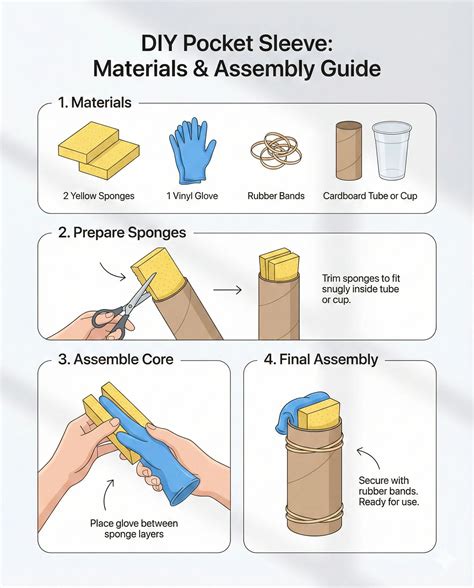 DIY Pocket Sleeve:
Materials & Assembly Guide

1. Materials

2 Yellow Sponges

1 Vinyl Glove

Rubber Bands

Cardboard Tube or Cup

2. Prepare Sponges

Trim sponges to fit snugly inside tube or cup.

3. Assemble Core

Place glove between sponge layers

4. Final Assembly

Secure with rubber bands. Ready for use.