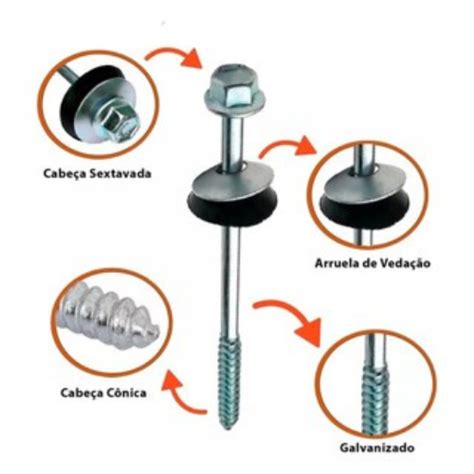 Cabeça Sextavada

Arruela de Vedação

Cabeça Cônica

Galvanizado