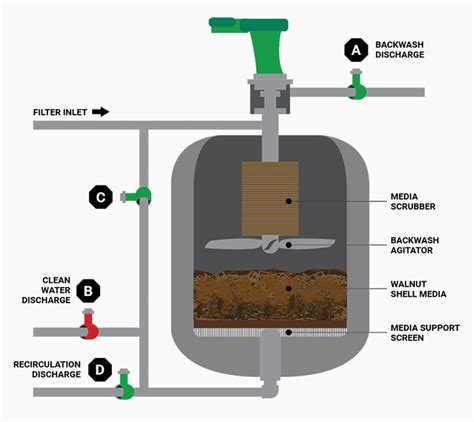 A BACKWASH DISCHARGE

FILTER INLET

C

MEDIA SCRUBBER

BACKWASH AGITATOR

CLEAN WATER DISCHARGE B

WALNUT SHELL MEDIA

MEDIA SUPPORT SCREEN

RECIRCULATION DISCHARGE D