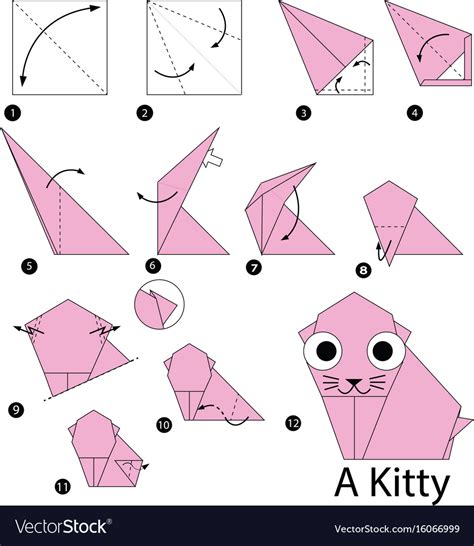 1

2

3

4

5

6

7

8

9

10

11

12

A Kitty

VectorStock®

VectorStock.com/16066999