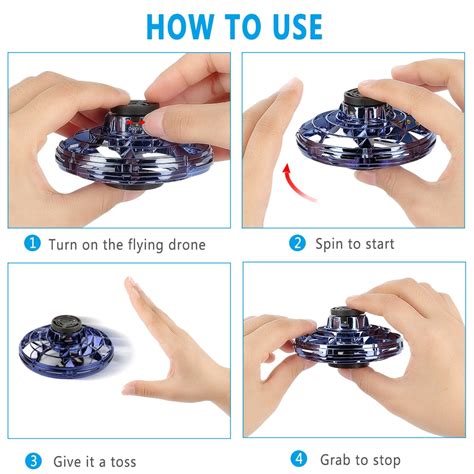 HOW TO USE

1 Turn on the flying drone

2 Spin to start

3 Give it a toss

4 Grab to stop