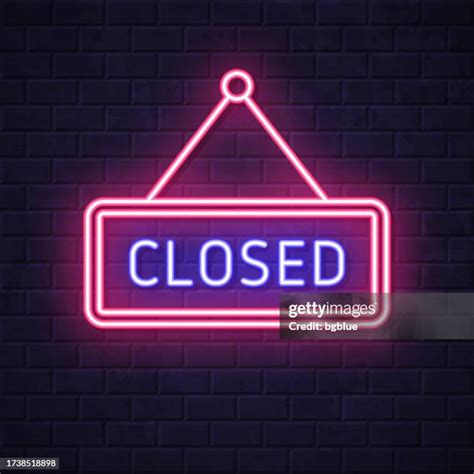 CLOSED

gettyimages
Credit: bgblue

1738518898