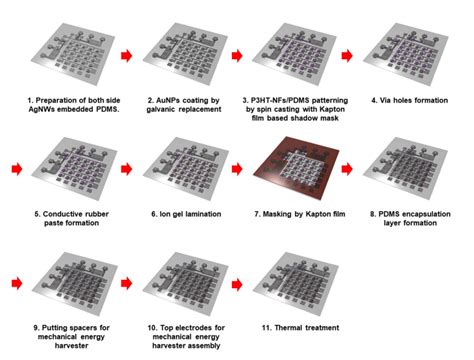 1. Preparation of both side AgNWs embedded PDMS.

2. AuNPs coating by galvanic replacement

3. P3HT-NFs/PDMS patterning by spin casting with Kapton film based shadow mask

4. Via holes formation

5. Conductive rubber paste formation

6. Ion gel lamination

7. Masking by Kapton film

8. PDMS encapsulation layer formation

9. Putting spacers for mechanical energy harvester

10. Top electrodes for mechanical energy harvester assembly

11. Thermal treatment